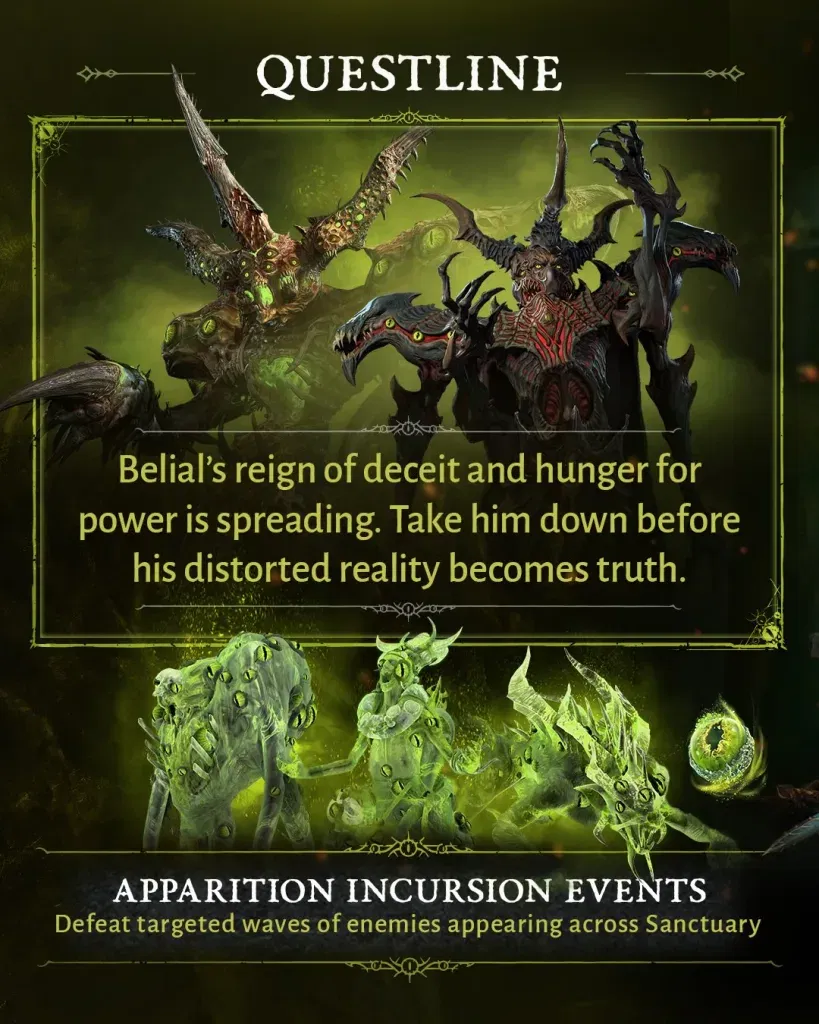 QUESTLINE

Belial's reign of deceit and hunger for power is spreading. Take him down before his distorted reality becomes truth.

APPARITION INCURSION EVENTS
Defeat targeted waves of enemies appearing across Sanctuary