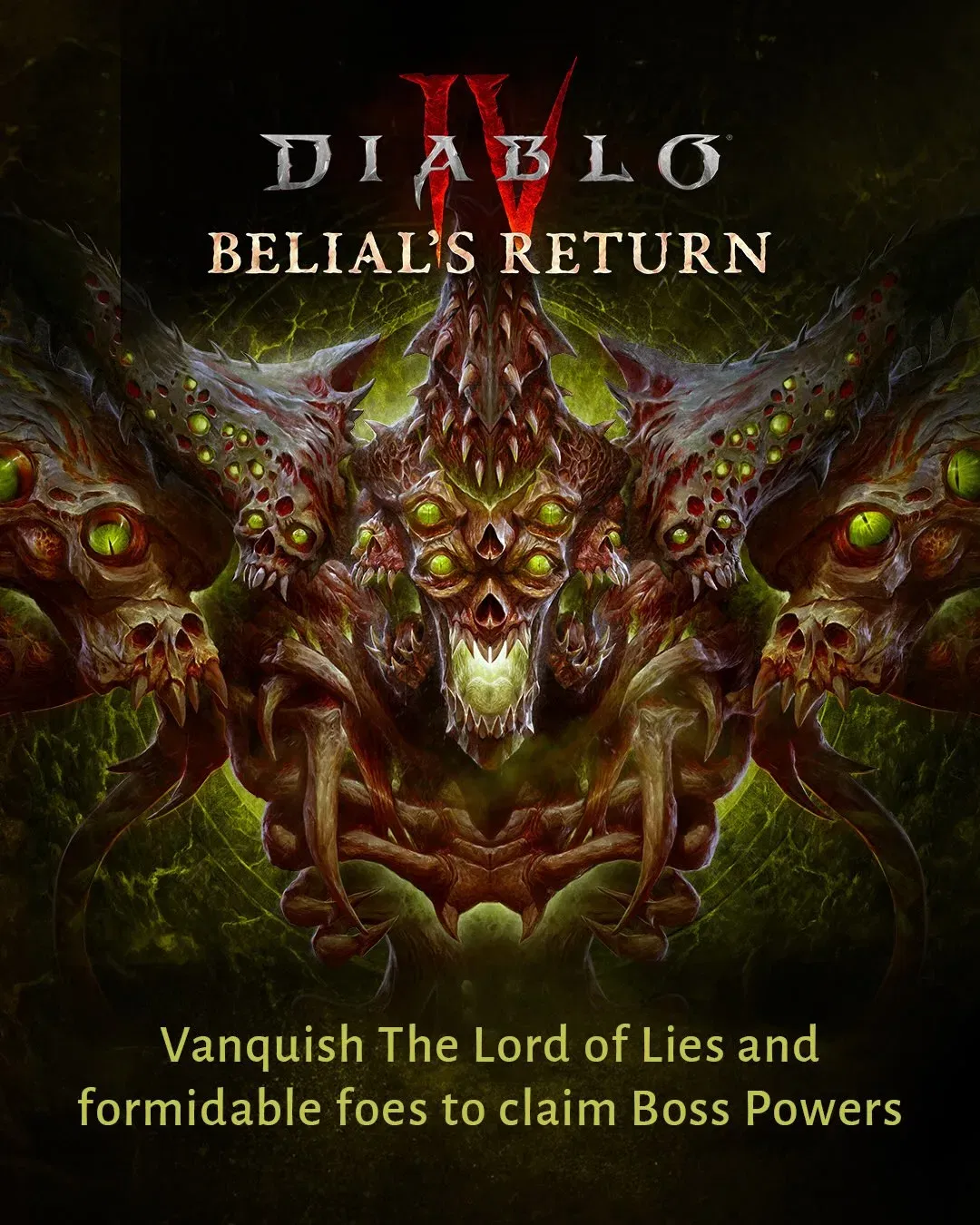 DIABLO IV
BELIAL'S RETURN

Vanquish The Lord of Lies and formidable foes to claim Boss Powers