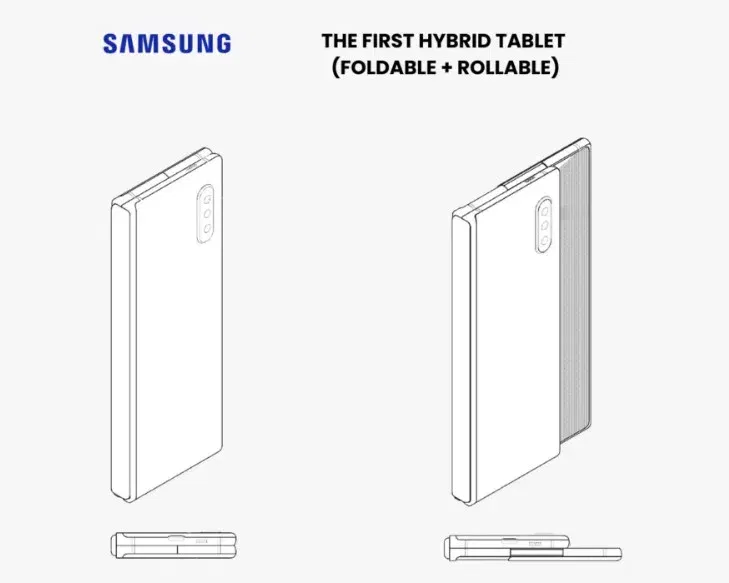 SAMSUNG

THE FIRST HYBRID TABLET
(FOLDABLE + ROLLABLE)