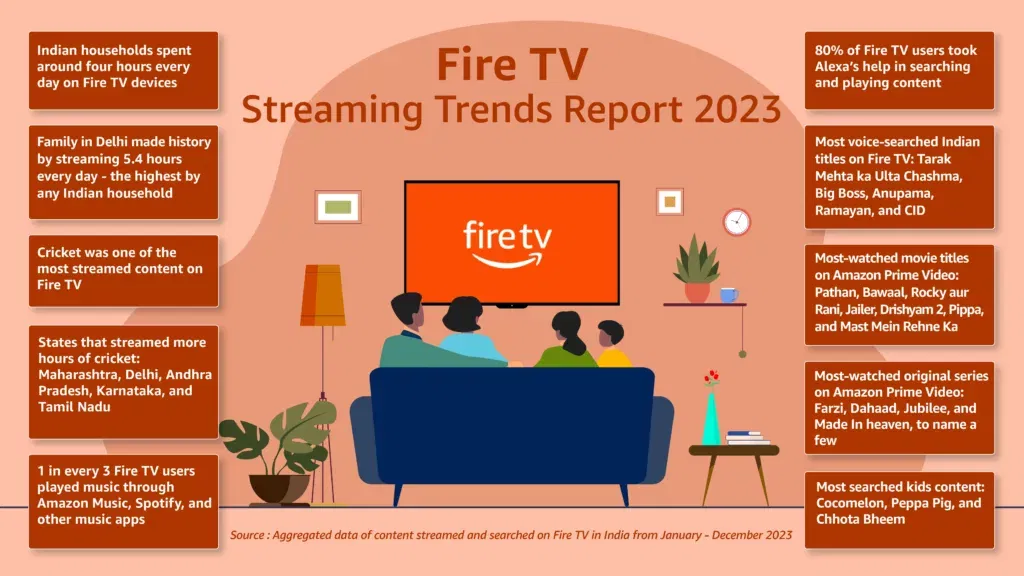 Fire TV
Streaming Trends Report 2023

Indian households spent around four hours every day on Fire TV devices

Family in Delhi made history by streaming 5.4 hours every day - the highest by any Indian household

Cricket was one of the most streamed content on Fire TV

States that streamed more hours of cricket: Maharashtra, Delhi, Andhra Pradesh, Karnataka, and Tamil Nadu

1 in every 3 Fire TV users played music through Amazon Music, Spotify, and other music apps

fire tv

80% of Fire TV users took Alexa's help in searching and playing content

Most voice-searched Indian titles on Fire TV: Tarak Mehta ka Ulta Chashma, Big Boss, Anupama, Ramayan, and CID

Most-watched movie titles on Amazon Prime Video: Pathan, Bawaal, Rocky aur Rani, Jailer, Drishyam 2, Pippa, and Mast Mein Rehne Ka

Most-watched original series on Amazon Prime Video: Farzi, Dahaad, Jubilee, and Made In heaven, to name a few

Most searched kids content: Cocomelon, Peppa Pig, and Chhota Bheem

Source : Aggregated data of content streamed and searched on Fire TV in India from January - December 2023